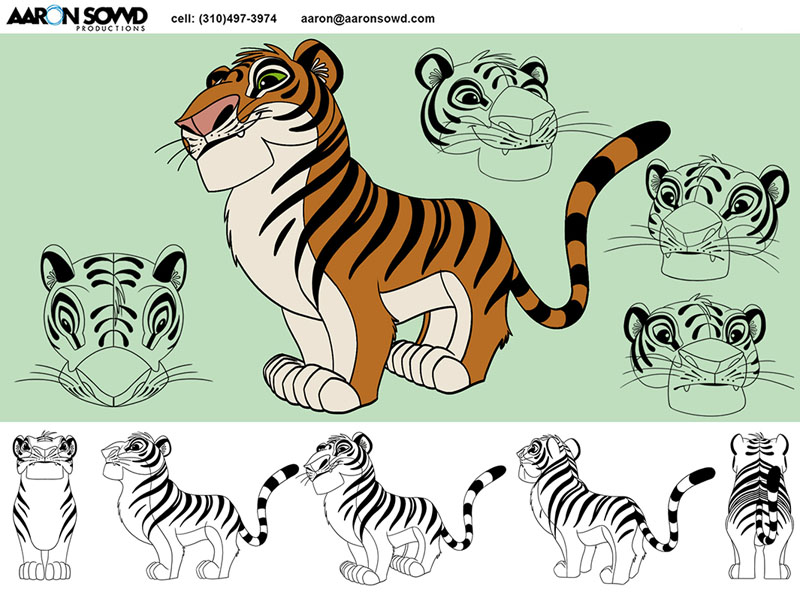 AARON SOWD PRODUCTIONS cell: (310)497-3974 aaron@aaronsowd.com